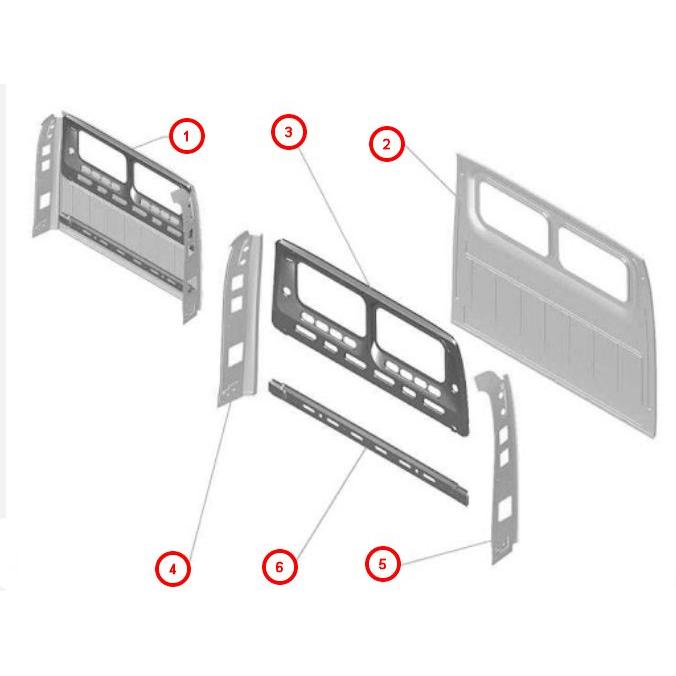 1
3
2
4
6
5