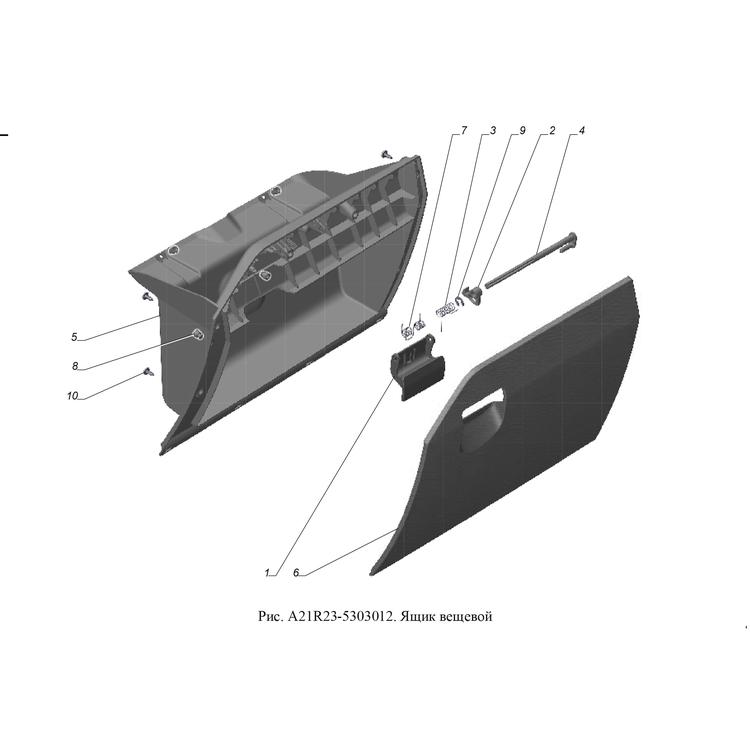 7
3
9
2
4
5
8
10
1
6

Рис. A21R23-5303012. Ящик вещевой