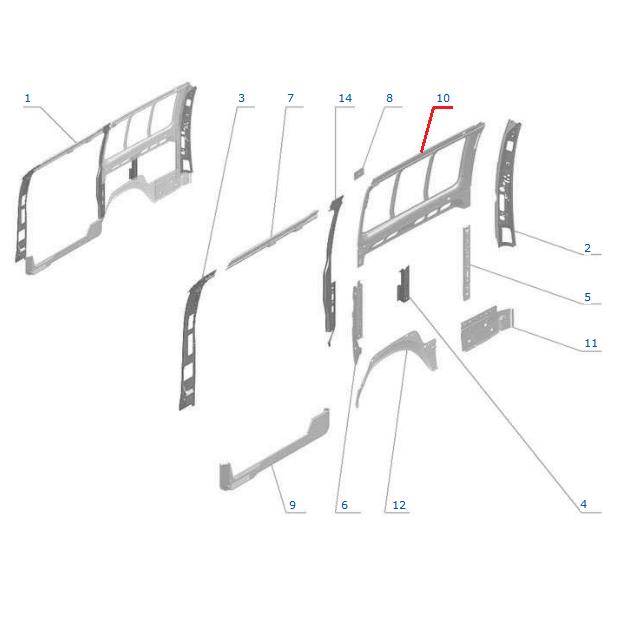 1
3
7
14
8
10
2
5
11
9
6
12
4