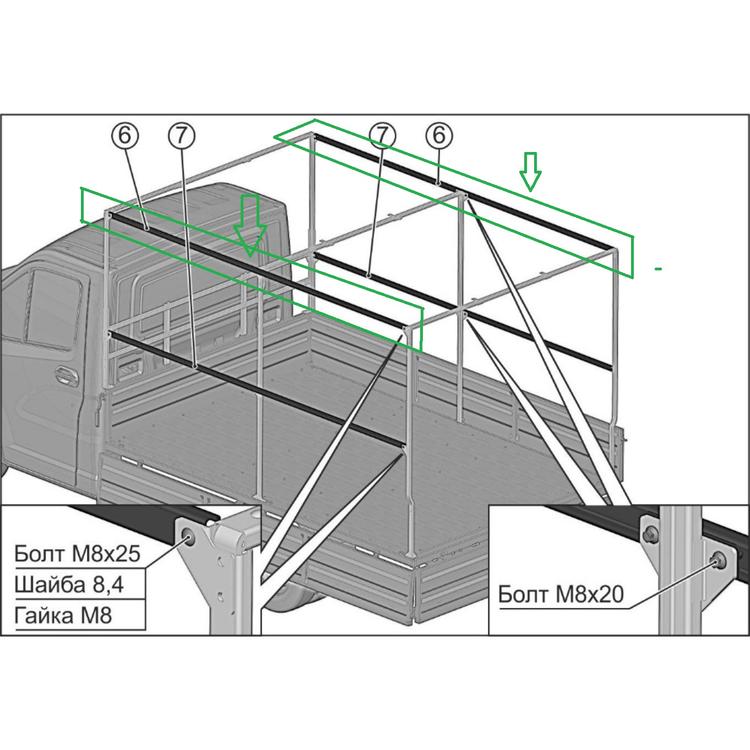 6
7
7
6

Болт М8х25
Шайба 8,4
Гайка М8

Болт М8х20