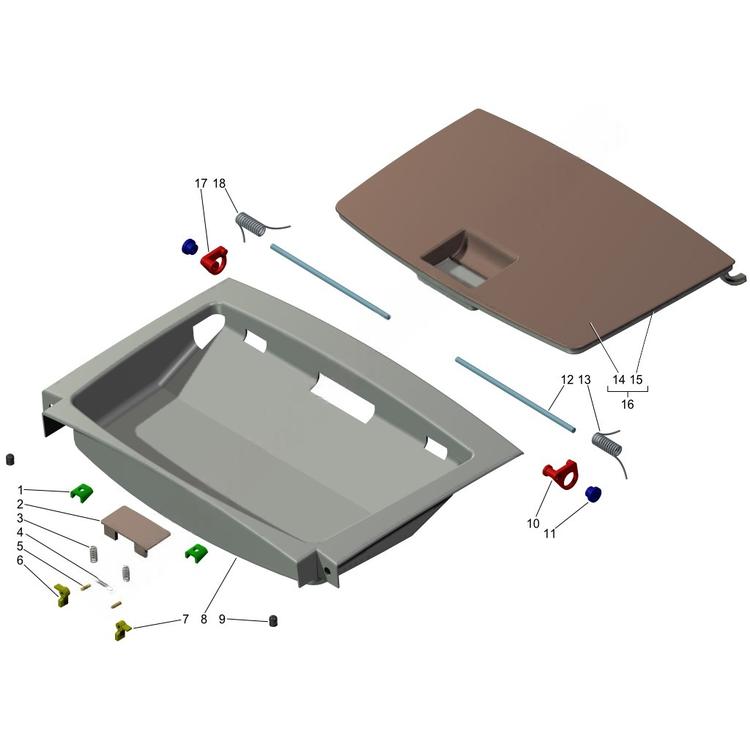 17 18
12 13
14 15
16
1
2
3
4
5
6
7
8
9
10
11