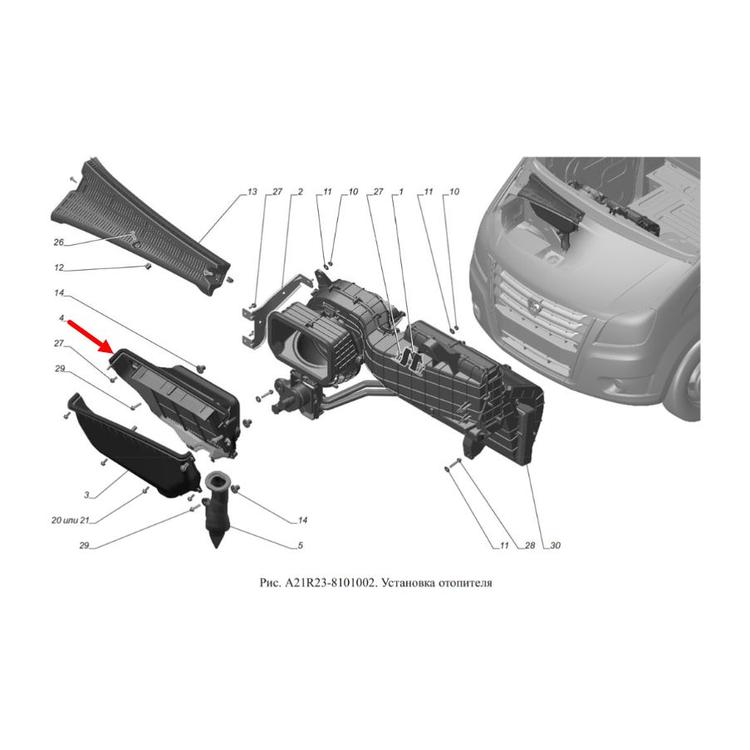 13
27
2
11
10
27
1
11
10
26
12
14
4
27
29
3
20 или 21
29
14
5
11
28
30

Рис. A21R23-8101002. Установка отопителя